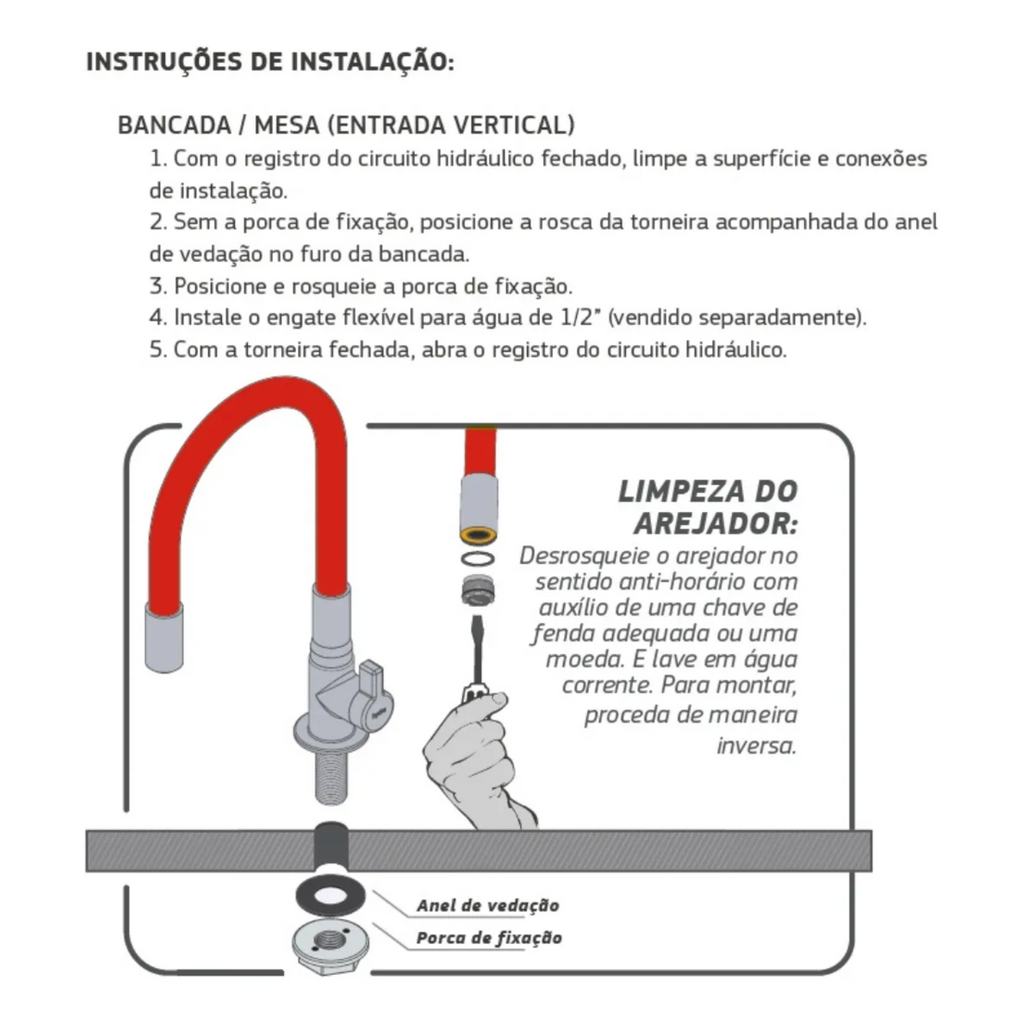 INSTRUÇÕES DE INSTALAÇÃO:

BANCADA / MESA (ENTRADA VERTICAL)

1. Com o registro do circuito hidráulico fechado, limpe a superfície e conexões de instalação.
2. Sem a porca de fixação, posicione a rosca da torneira acompanhada do anel de vedação no furo da bancada.
3. Posicione e rosqueie a porca de fixação.
4. Instale o engate flexível para água de 1/2" (vendido separadamente).
5. Com a torneira fechada, abra o registro do circuito hidráulico.

LIMPEZA DO AREJADOR:
Desrosqueie o arejador no sentido anti-horário com auxílio de uma chave de fenda adequada ou uma moeda. E lave em água corrente. Para montar, proceda de maneira inversa.

Anel de vedação
Porca de fixação